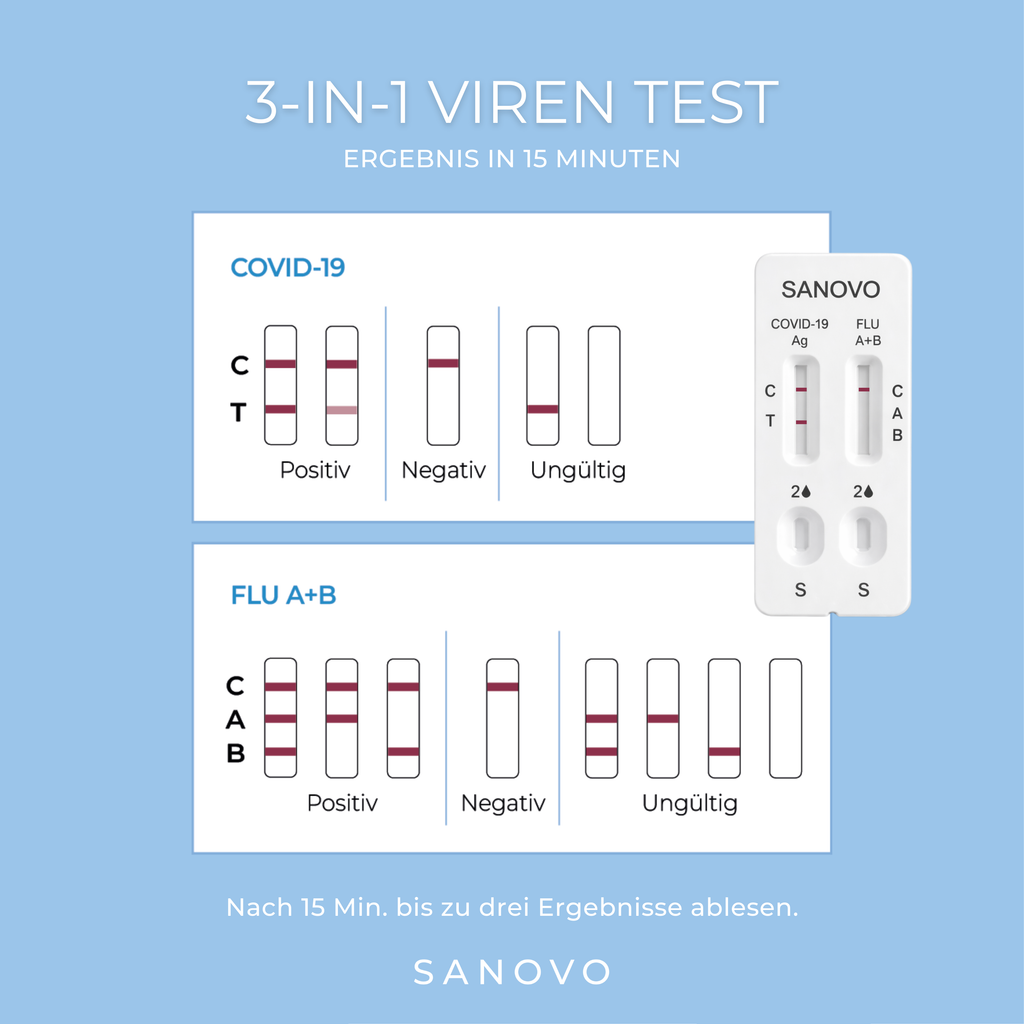 3-IN-1 VIREN TEST

ERGEBNIS IN 15 MINUTEN

COVID-19

C
T

Positiv Negativ Ungültig

SANOVO

COVID-19 Ag FLU A+B

C
T

C
A
B

2 2

S S

FLU A+B

C
A
B

Positiv Negativ Ungültig

Nach 15 Min. bis zu drei Ergebnisse ablesen.

SANOVO