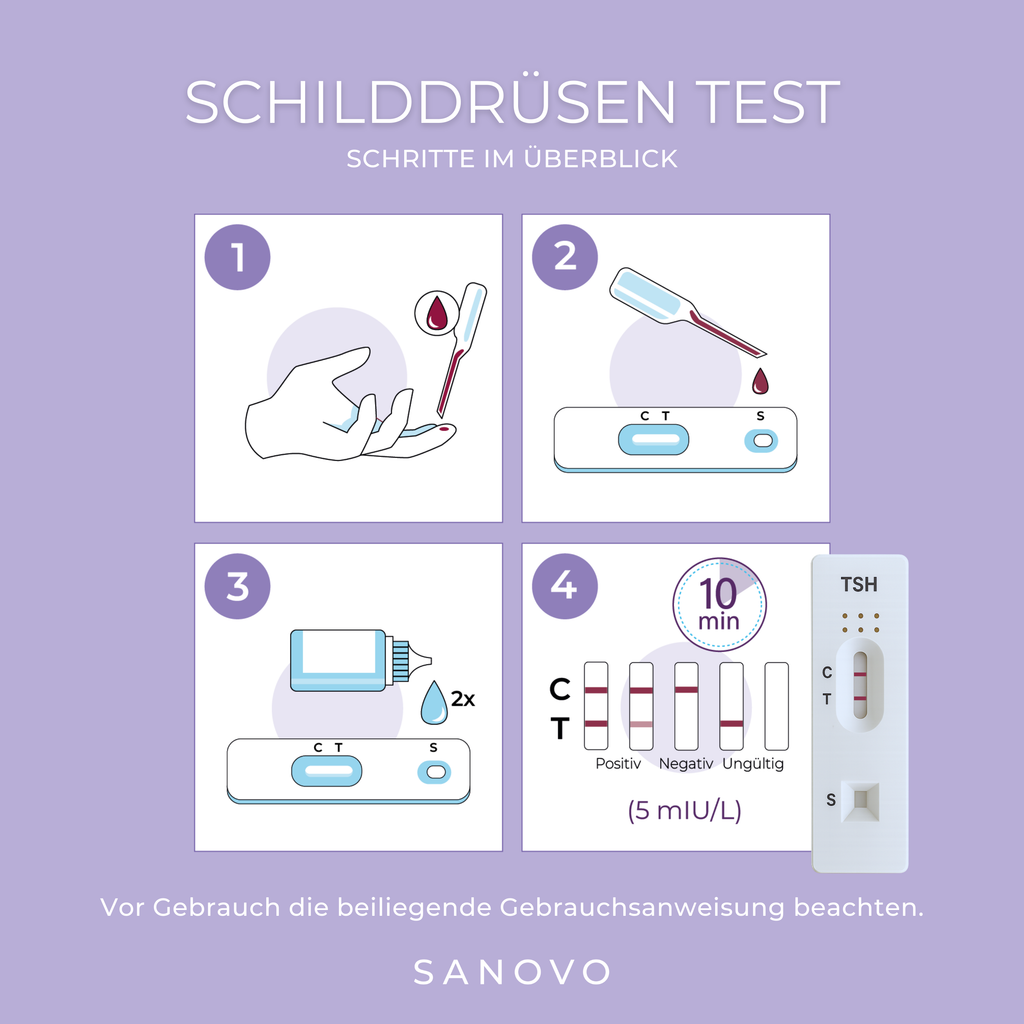 SCHILDDRÜSEN TEST

SCHRITTE IM ÜBERBLICK

1

2

C T

S

3

2x

C T

S

4

10 min

C
T

Positiv Negativ Ungültig

(5 mIU/L)

TSH

C
T

S

Vor Gebrauch die beiliegende Gebrauchsanweisung beachten.

SANOVO