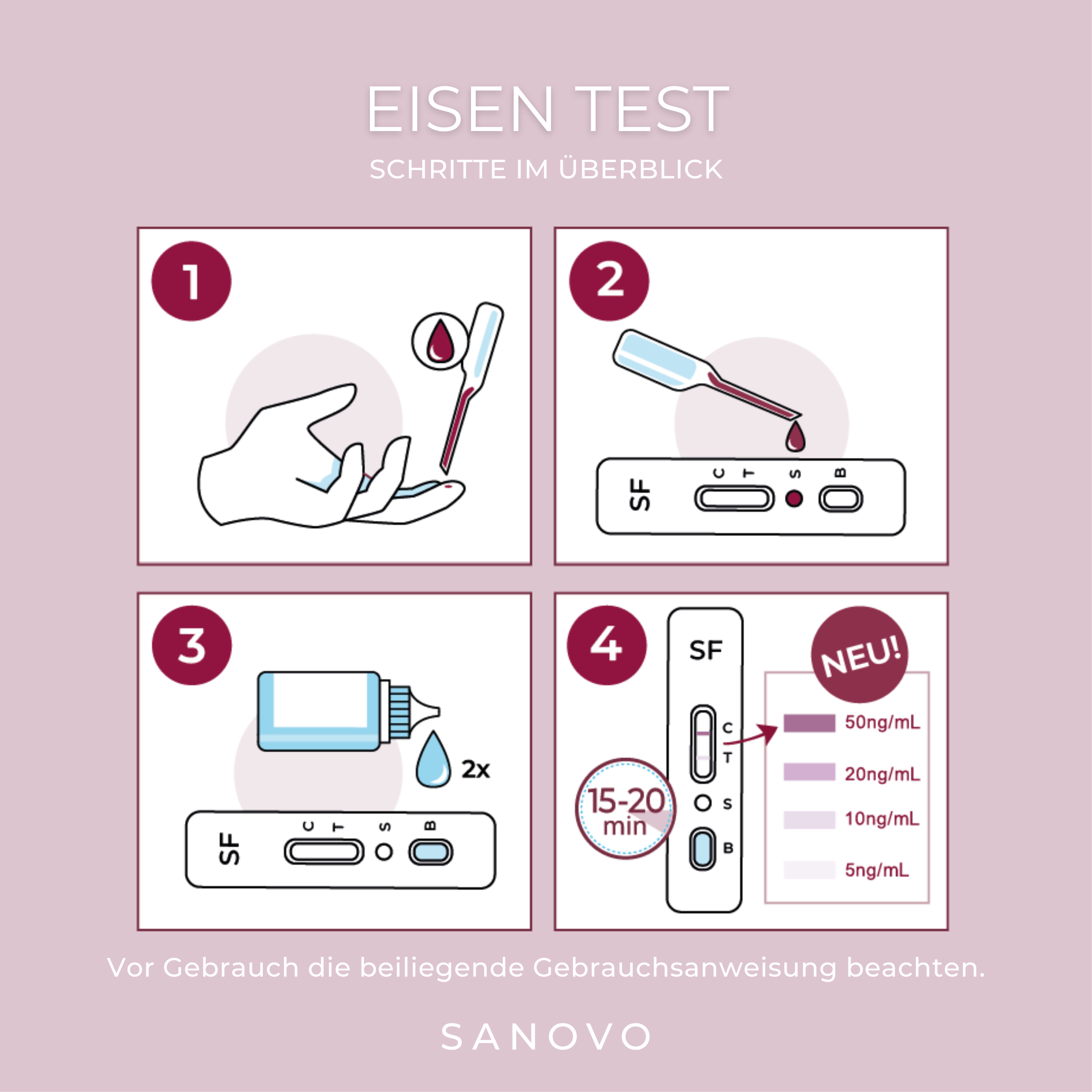 EISEN TEST

SCHRITTE IM ÜBERBLICK

1

2

SF C T S B

3

2x

SF C T S B

4

SF

C

T

S

B

15-20 min

NEU!

50ng/mL

20ng/mL

10ng/mL

5ng/mL

Vor Gebrauch die beiliegende Gebrauchsanweisung beachten.

SANOVO